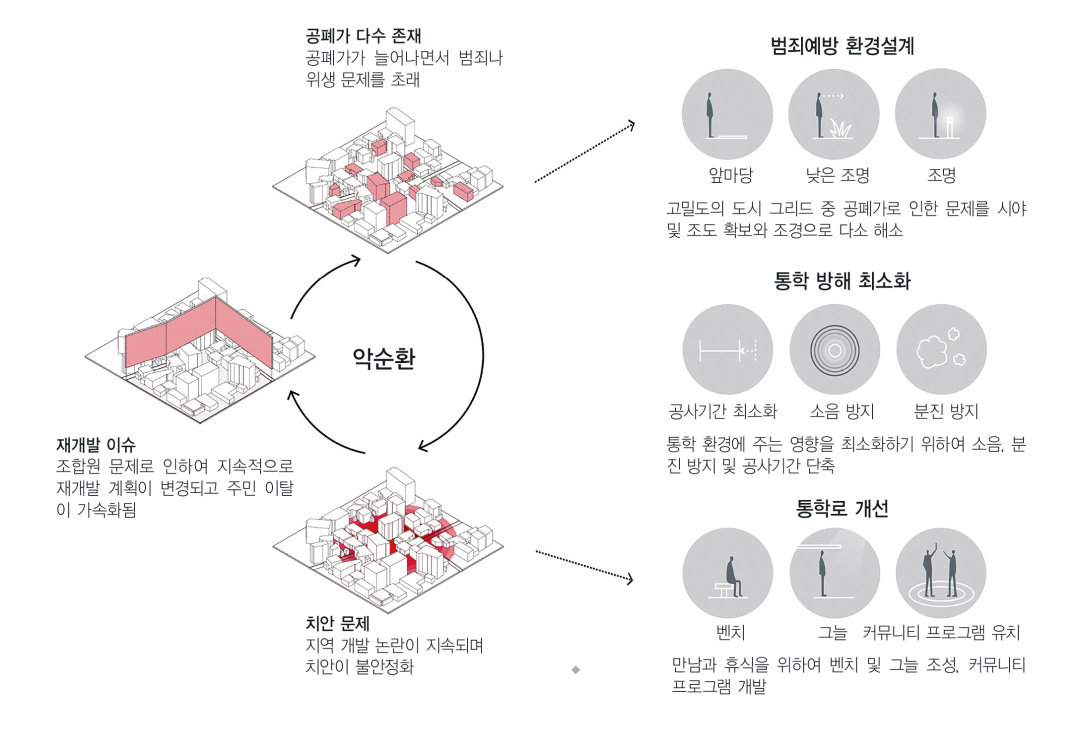 공폐가 다수 존재
공폐가가 늘어나면서 범죄나 위생 문제를 초래

악순환

재개발 이슈
조합원 문제로 인하여 지속적으로 재개발 계획이 변경되고 주민 이탈이 가속화됨

치안 문제
지역 개발 논란이 지속되며 치안이 불안정화

범죄예방 환경설계

앞마당

낮은 조명

조명

고밀도의 도시 그리드 중 공폐가로 인한 문제를 시야 및 조도 확보와 조경으로 다소 해소

통학 방해 최소화

공사기간 최소화

소음 방지

분진 방지

통학 환경에 주는 영향을 최소화하기 위하여 소음, 분진 방지 및 공사기간 단축

통학로 개선

벤치

그늘

커뮤니티 프로그램 유치

만남과 휴식을 위하여 벤치 및 그늘 조성, 커뮤니티 프로그램 개발