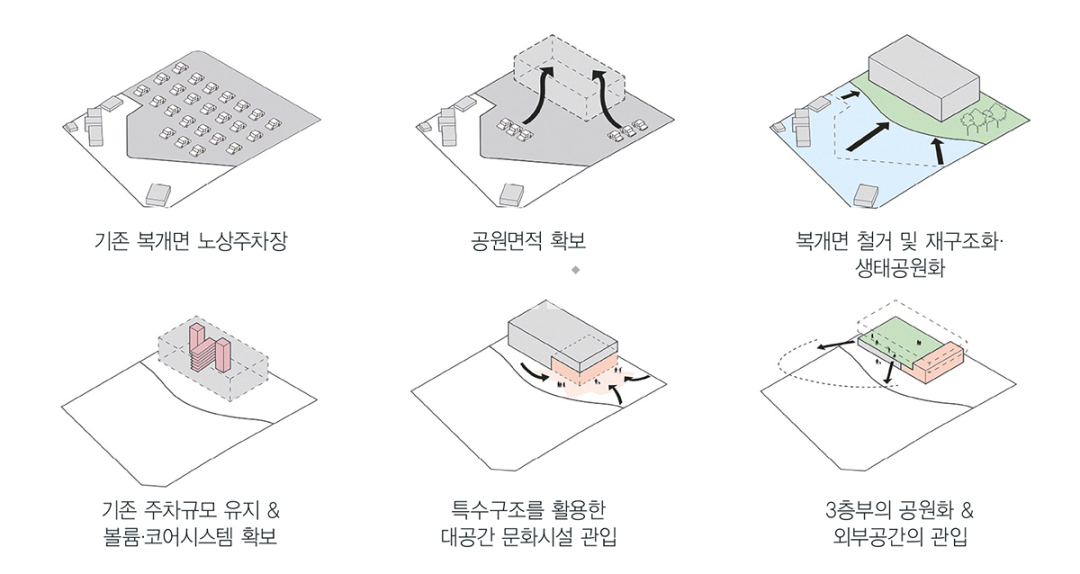 기존 복개면 노상주차장

공원면적 확보

복개면 철거 및 재구조화·
생태공원화

기존 주차규모 유지 &
볼륨·코어시스템 확보

특수구조를 활용한
대공간 문화시설 관입

3층부의 공원화 &
외부공간의 관입