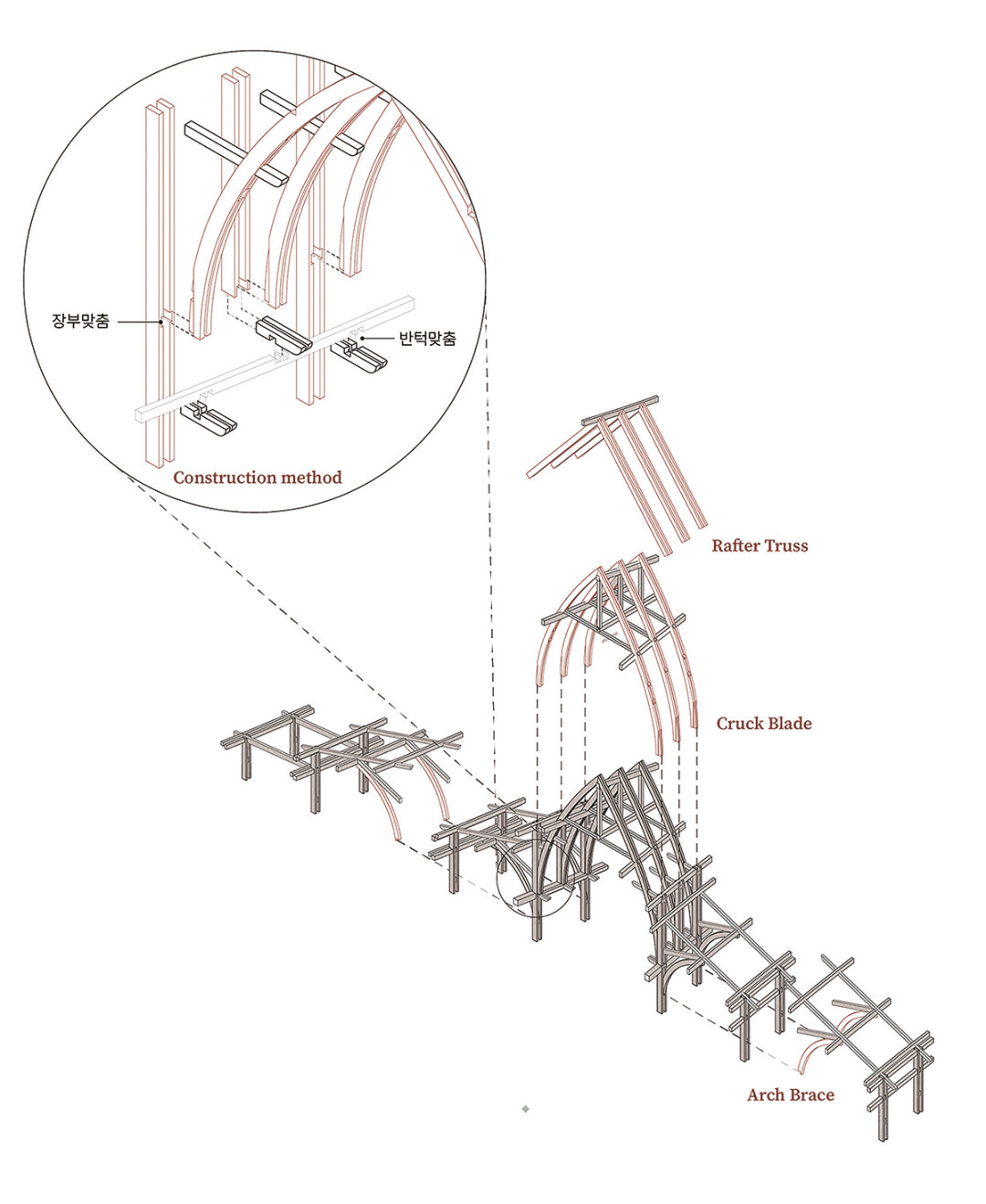 장부맞춤

반턱맞춤

Construction method

Rafter Truss

Cruck Blade

Arch Brace