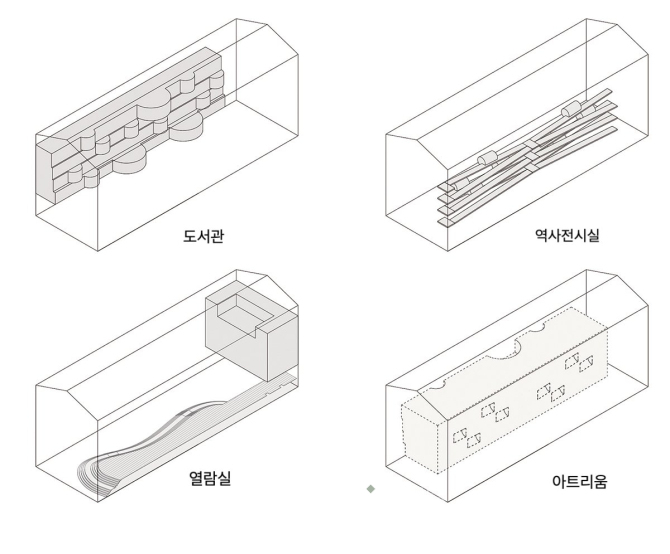 도서관

역사전시실

열람실

아트리움