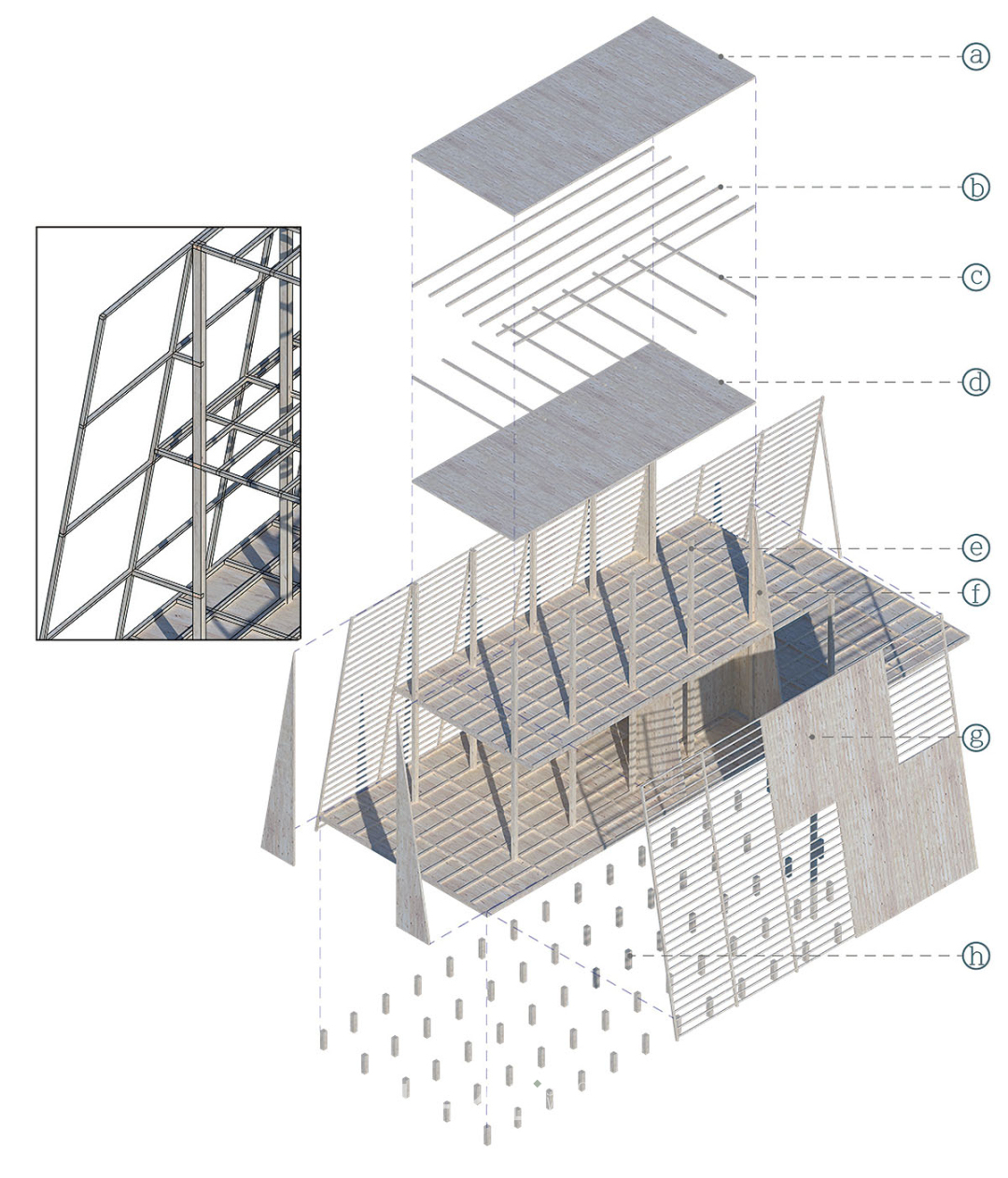 a
b
c
d
e
f
g
h