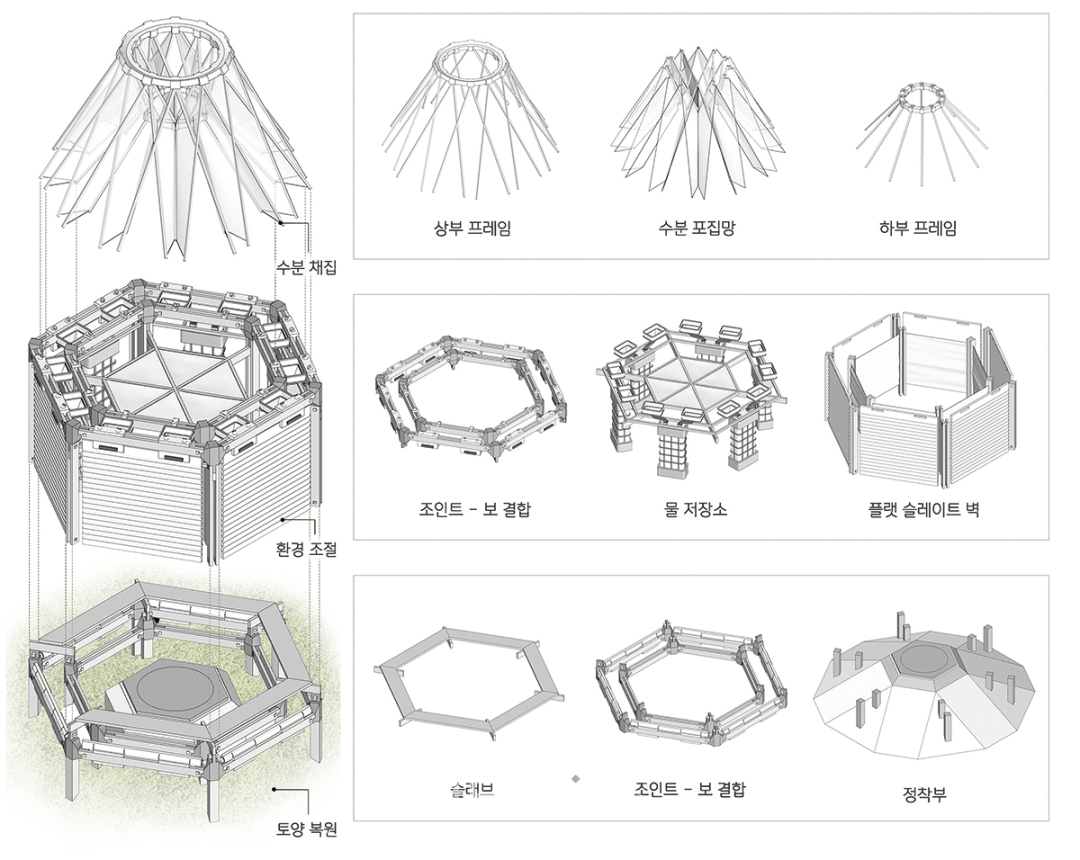 수분 채집

환경 조절

토양 복원

상부 프레임

수분 포집망

하부 프레임

조인트 - 보 결합

물 저장소

플랫 슬레이트 벽

슬래브

조인트 - 보 결합

정착부