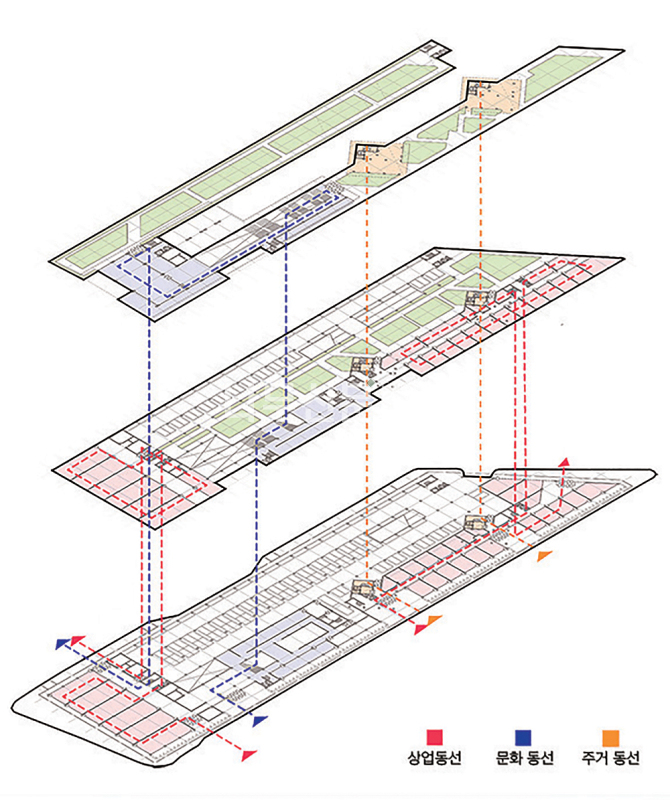 상업동선 문화 동선 주거 동선