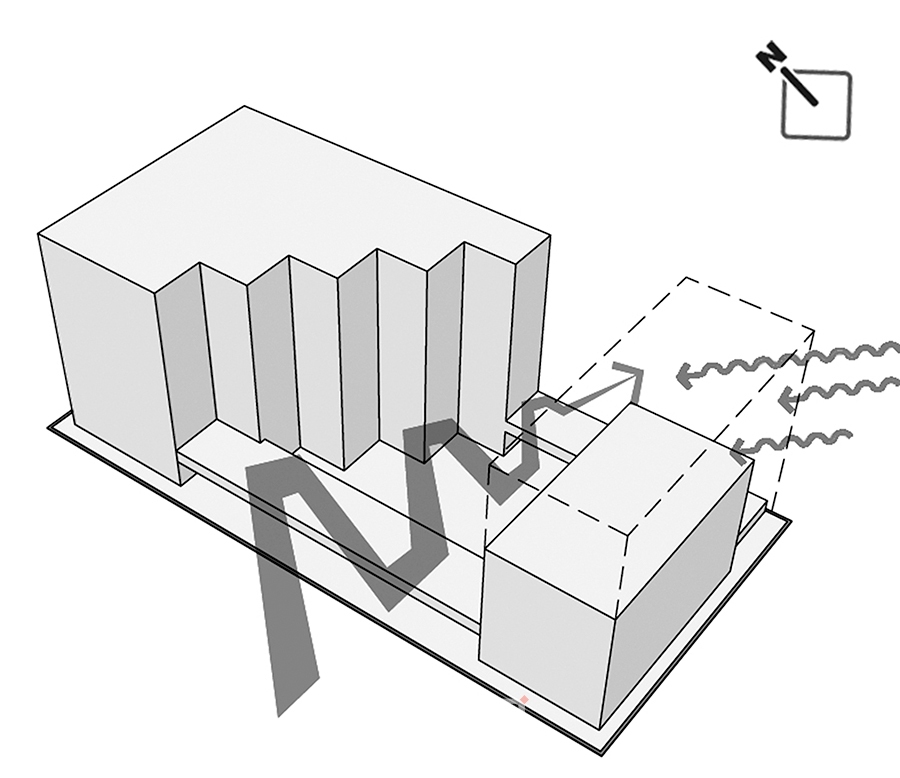 N